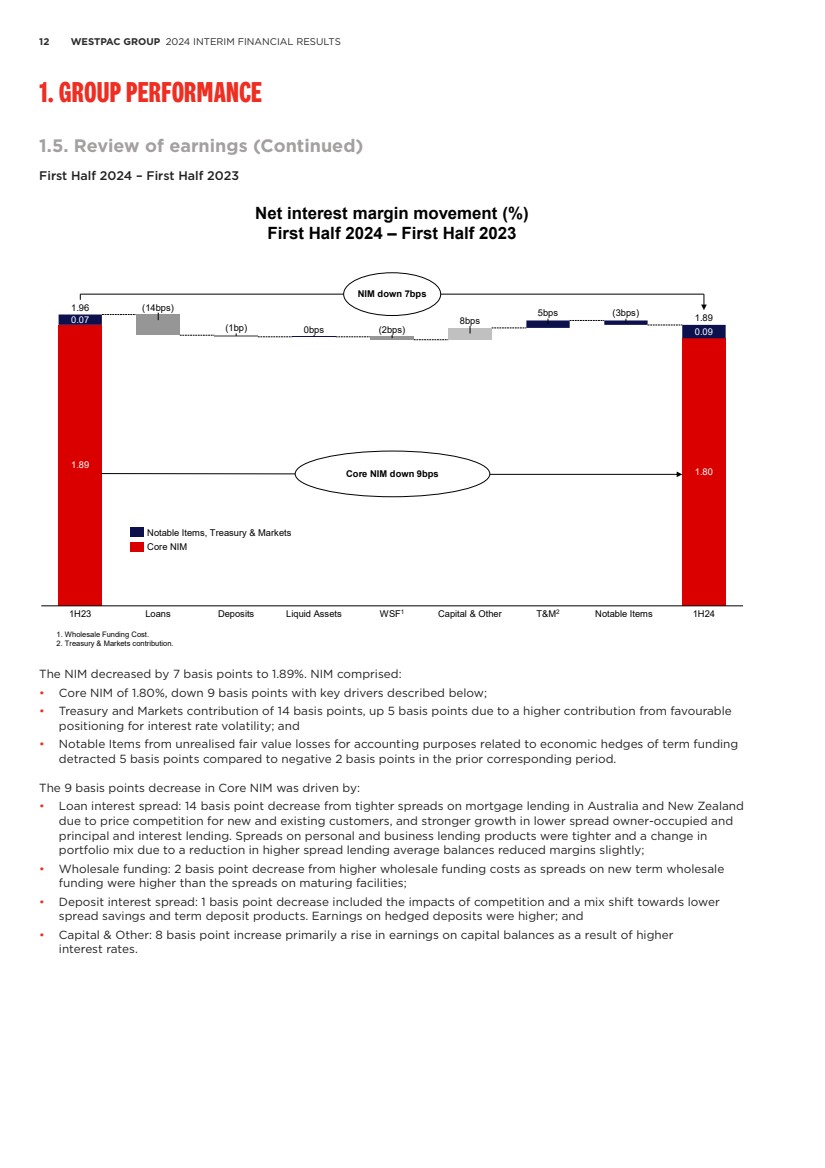 12 WESTPAC GROUP 2024 INTERIM FINANCIAL RESULTS

1. GROUP PERFORMANCE

1.5. Review of earnings (Continued)

First Half 2024 – First Half 2023

Net interest margin movement (%)
First Half 2024 – First Half 2023

NIM down 7bps

1.96
0.07
(14bps)
(1bp)
0bps
(2bps)
8bps
5bps
(3bps)
1.89
0.09

1.89
Core NIM down 9bps
1.80

Notable Items, Treasury & Markets
Core NIM

1H23 Loans Deposits Liquid Assets WSF$^1$ Capital & Other T&M$^2$ Notable Items 1H24

1. Wholesale Funding Cost.
2. Treasury & Markets contribution.

The NIM decreased by 7 basis points to 1.89%. NIM comprised:

• Core NIM of 1.80%, down 9 basis points with key drivers described below;
• Treasury and Markets contribution of 14 basis points, up 5 basis points due to a higher contribution from favourable positioning for interest rate volatility; and
• Notable Items from unrealised fair value losses for accounting purposes related to economic hedges of term funding detracted 5 basis points compared to negative 2 basis points in the prior corresponding period.

The 9 basis points decrease in Core NIM was driven by:

• Loan interest spread: 14 basis point decrease from tighter spreads on mortgage lending in Australia and New Zealand due to price competition for new and existing customers, and stronger growth in lower spread owner-occupied and principal and interest lending. Spreads on personal and business lending products were tighter and a change in portfolio mix due to a reduction in higher spread lending average balances reduced margins slightly;
• Wholesale funding: 2 basis point decrease from higher wholesale funding costs as spreads on new term wholesale funding were higher than the spreads on maturing facilities;
• Deposit interest spread: 1 basis point decrease included the impacts of competition and a mix shift towards lower spread savings and term deposit products. Earnings on hedged deposits were higher; and
• Capital & Other: 8 basis point increase primarily a rise in earnings on capital balances as a result of higher interest rates.