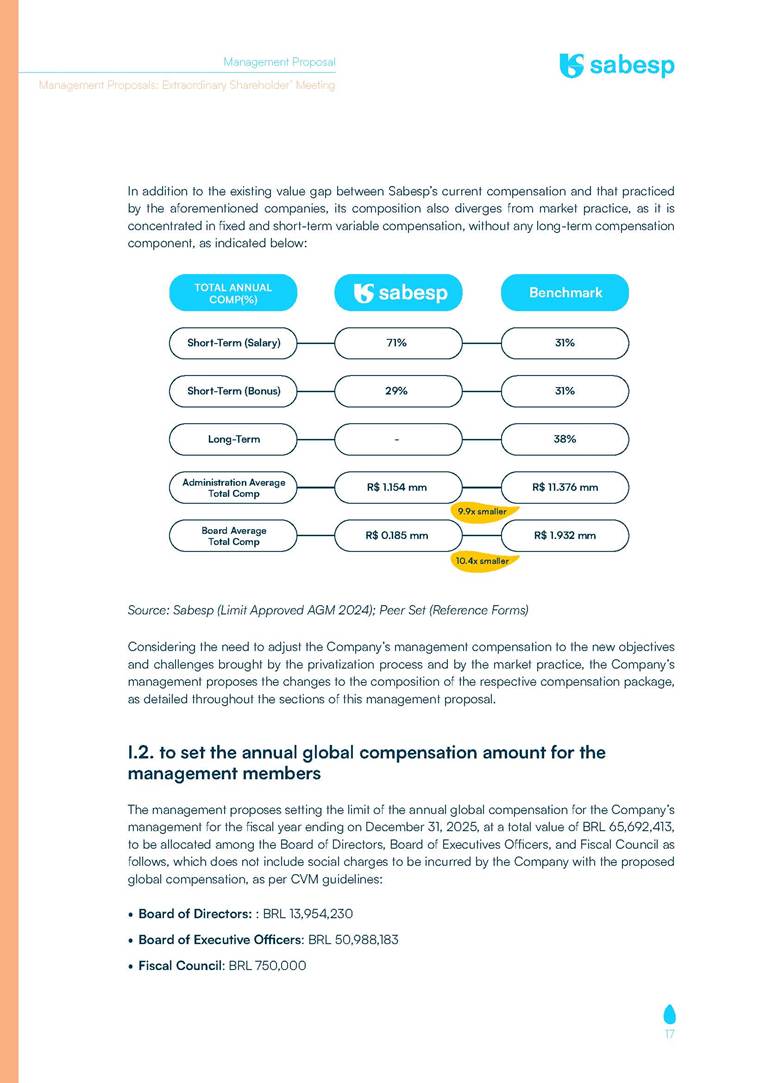 Management Proposal

Management Proposals: Extraordinary Shareholder' Meeting

sabesp

In addition to the existing value gap between Sabesp's current compensation and that practiced by the aforementioned companies, its composition also diverges from market practice, as it is concentrated in fixed and short-term variable compensation, without any long-term compensation component, as indicated below:

| TOTAL ANNUAL COMP(%) | sabesp | Benchmark |
|---|---|---|
| Short-Term (Salary) | 71% | 31% |
| Short-Term (Bonus) | 29% | 31% |
| Long-Term | - | 38% |
| Administration Average Total Comp | R$ 1.154 mm | R$ 11.376 mm |
| Board Average Total Comp | R$ 0.185 mm | R$ 1.932 mm |

9.9x smaller

10.4x smaller

Source: Sabesp (Limit Approved AGM 2024); Peer Set (Reference Forms)

Considering the need to adjust the Company's management compensation to the new objectives and challenges brought by the privatization process and by the market practice, the Company's management proposes the changes to the composition of the respective compensation package, as detailed throughout the sections of this management proposal.

I.2. to set the annual global compensation amount for the management members

The management proposes setting the limit of the annual global compensation for the Company's management for the fiscal year ending on December 31, 2025, at a total value of BRL 65,692,413, to be allocated among the Board of Directors, Board of Executives Officers, and Fiscal Council as follows, which does not include social charges to be incurred by the Company with the proposed global compensation, as per CVM guidelines:

• Board of Directors: : BRL 13,954,230
• Board of Executive Officers: BRL 50,988,183
• Fiscal Council: BRL 750,000

17