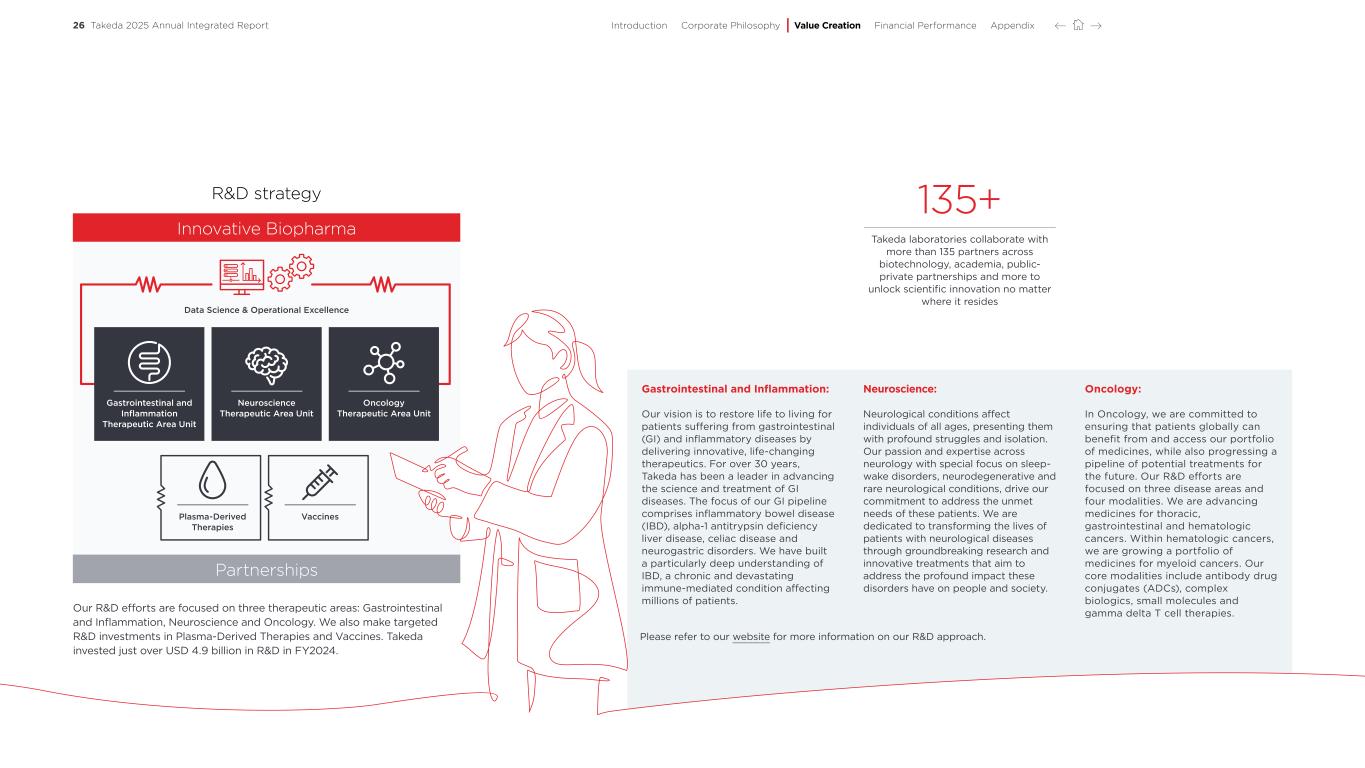 26 Takeda 2025 Annual Integrated Report

Introduction Corporate Philosophy Value Creation Financial Performance Appendix

R&D strategy

Innovative Biopharma

Data Science & Operational Excellence

Gastrointestinal and Inflammation Therapeutic Area Unit

Neuroscience Therapeutic Area Unit

Oncology Therapeutic Area Unit

Plasma-Derived Therapies

Vaccines

Partnerships

Our R&D efforts are focused on three therapeutic areas: Gastrointestinal and Inflammation, Neuroscience and Oncology. We also make targeted R&D investments in Plasma-Derived Therapies and Vaccines. Takeda invested just over USD 4.9 billion in R&D in FY2024.

135+

Takeda laboratories collaborate with more than 135 partners across biotechnology, academia, public-private partnerships and more to unlock scientific innovation no matter where it resides

Gastrointestinal and Inflammation:

Our vision is to restore life to living for patients suffering from gastrointestinal (GI) and inflammatory diseases by delivering innovative, life-changing therapeutics. For over 30 years, Takeda has been a leader in advancing the science and treatment of GI diseases. The focus of our GI pipeline comprises inflammatory bowel disease (IBD), alpha-1 antitrypsin deficiency liver disease, celiac disease and neurogastric disorders. We have built a particularly deep understanding of IBD, a chronic and devastating immune-mediated condition affecting millions of patients.

Neuroscience:

Neurological conditions affect individuals of all ages, presenting them with profound struggles and isolation. Our passion and expertise across neurology with special focus on sleep-wake disorders, neurodegenerative and rare neurological conditions, drive our commitment to address the unmet needs of these patients. We are dedicated to transforming the lives of patients with neurological diseases through groundbreaking research and innovative treatments that aim to address the profound impact these disorders have on people and society.

Oncology:

In Oncology, we are committed to ensuring that patients globally can benefit from and access our portfolio of medicines, while also progressing a pipeline of potential treatments for the future. Our R&D efforts are focused on three disease areas and four modalities. We are advancing medicines for thoracic, gastrointestinal and hematologic cancers. Within hematologic cancers, we are growing a portfolio of medicines for myeloid cancers. Our core modalities include antibody drug conjugates (ADCs), complex biologics, small molecules and gamma delta T cell therapies.

Please refer to our website for more information on our R&D approach.