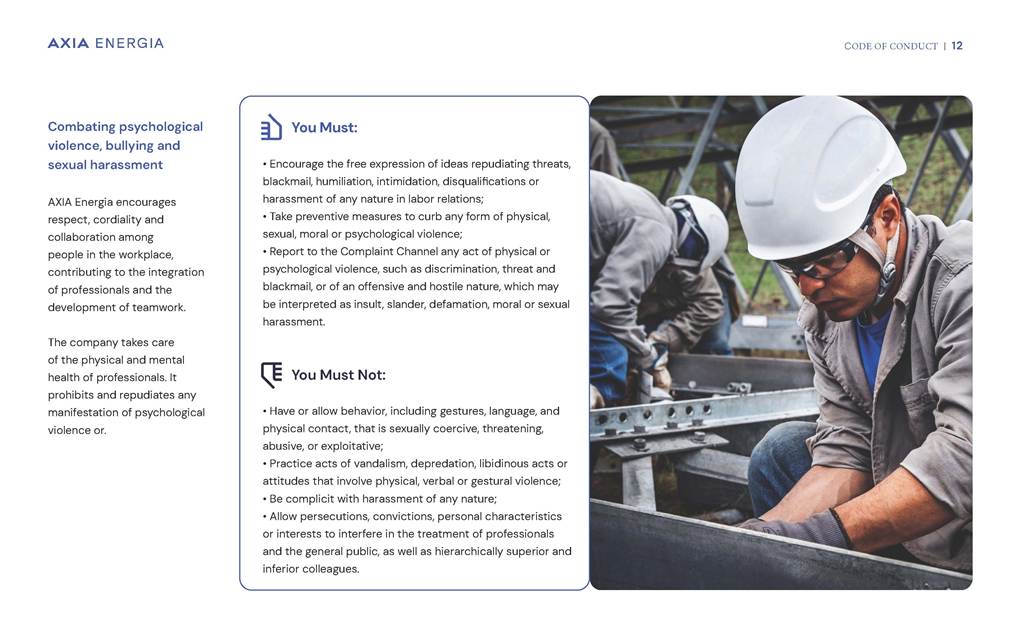 AXIA ENERGIA

CODE OF CONDUCT | 12

Combating psychological violence, bullying and sexual harassment

AXIA Energia encourages respect, cordiality and collaboration among people in the workplace, contributing to the integration of professionals and the development of teamwork.

The company takes care of the physical and mental health of professionals. It prohibits and repudiates any manifestation of psychological violence or.

You Must:

• Encourage the free expression of ideas repudiating threats, blackmail, humiliation, intimidation, disqualifications or harassment of any nature in labor relations;
• Take preventive measures to curb any form of physical, sexual, moral or psychological violence;
• Report to the Complaint Channel any act of physical or psychological violence, such as discrimination, threat and blackmail, or of an offensive and hostile nature, which may be interpreted as insult, slander, defamation, moral or sexual harassment.

You Must Not:

• Have or allow behavior, including gestures, language, and physical contact, that is sexually coercive, threatening, abusive, or exploitative;
• Practice acts of vandalism, depredation, libidinous acts or attitudes that involve physical, verbal or gestural violence;
• Be complicit with harassment of any nature;
• Allow persecutions, convictions, personal characteristics or interests to interfere in the treatment of professionals and the general public, as well as hierarchically superior and inferior colleagues.