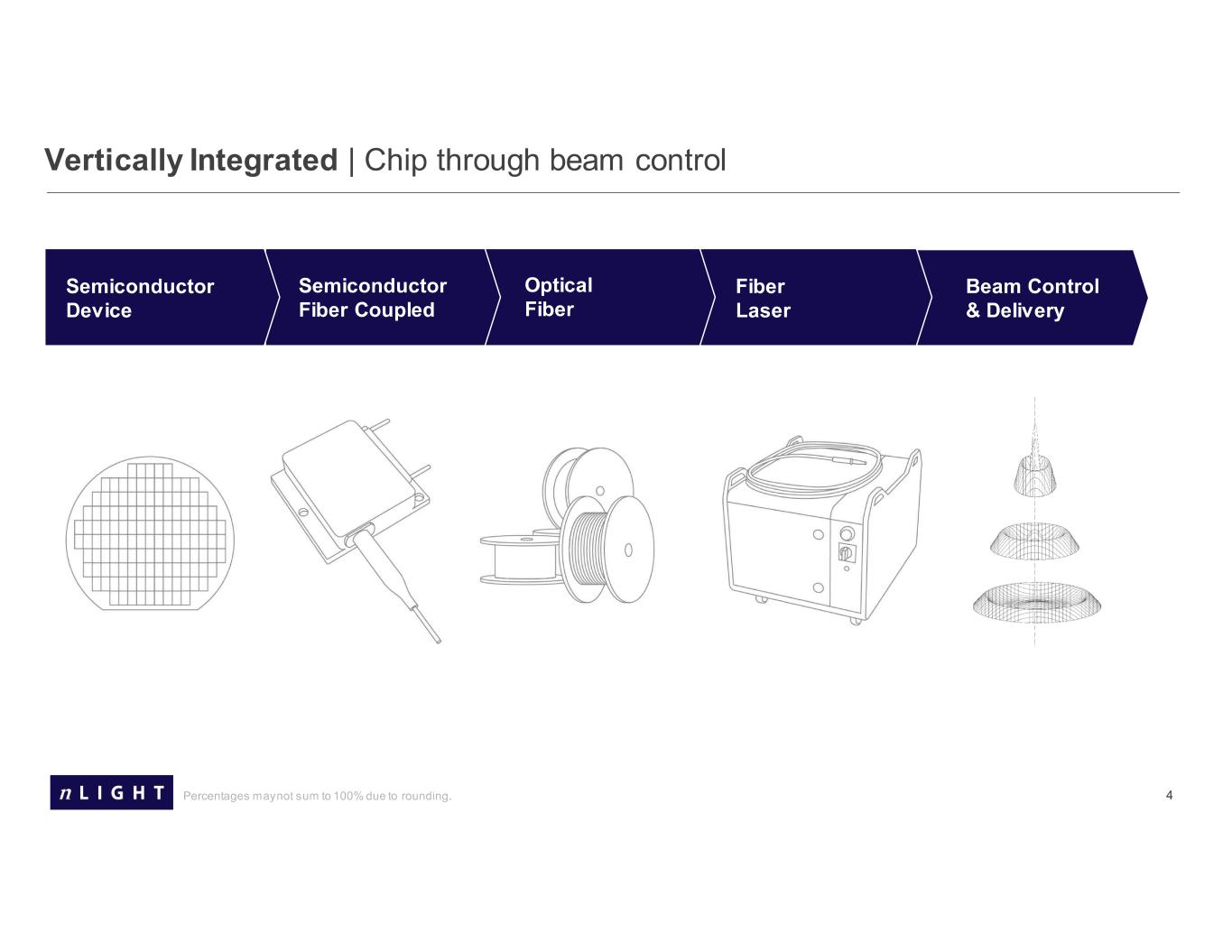 Vertically Integrated | Chip through beam control

Semiconductor Device

Semiconductor Fiber Coupled

Optical Fiber

Fiber Laser

Beam Control & Delivery

nLIGHT

Percentages may not sum to 100% due to rounding.

4