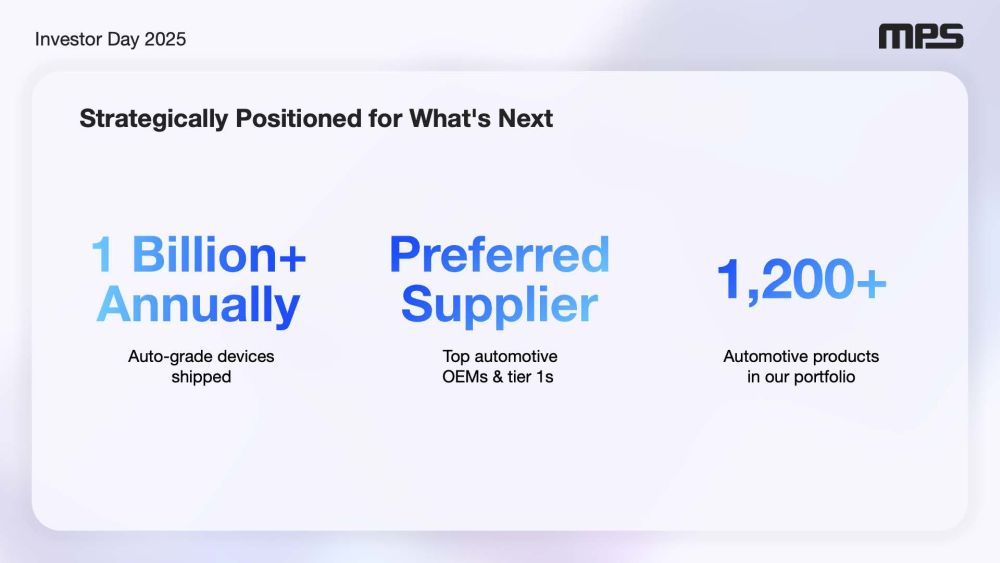 Investor Day 2025

MPS

Strategically Positioned for What's Next

1 Billion+ Annually

Auto-grade devices shipped

Preferred Supplier

Top automotive OEMs & tier 1s

1,200+

Automotive products in our portfolio