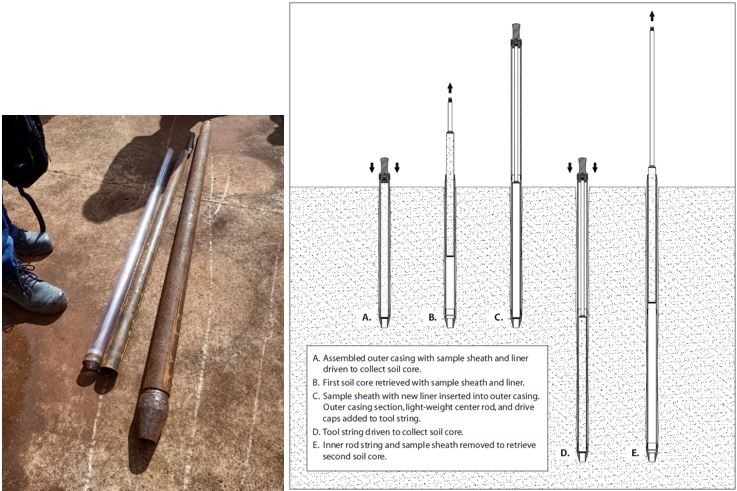 A.

B.

C.

D.

E.

A. Assembled outer casing with sample sheath and liner driven to collect soil core.
B. First soil core retrieved with sample sheath and liner.
C. Sample sheath with new liner inserted into outer casing. Outer casing section, light-weight center rod, and drive caps added to tool string.
D. Tool string driven to collect soil core.
E. Inner rod string and sample sheath removed to retrieve second soil core.