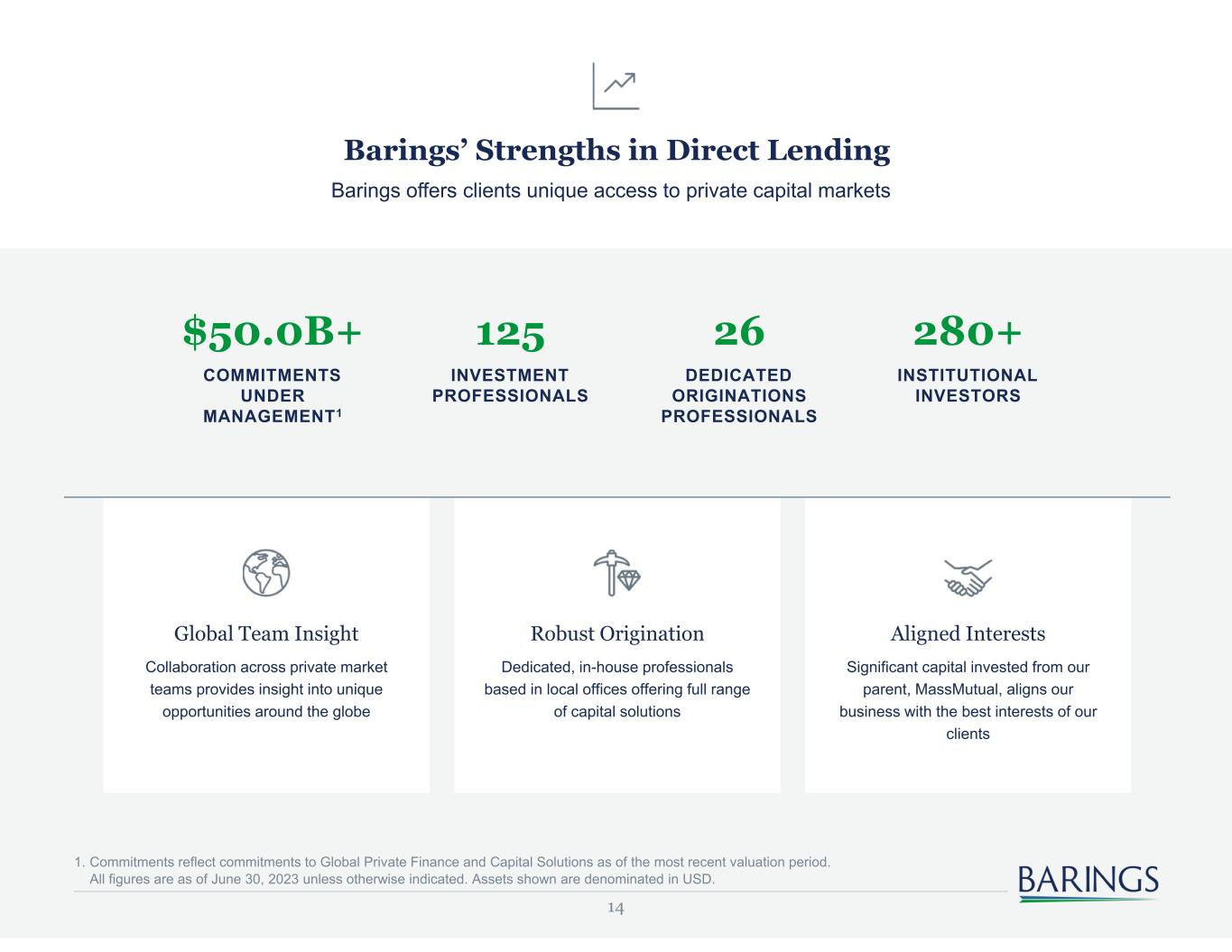 Barings' Strengths in Direct Lending

Barings offers clients unique access to private capital markets

$50.0B+

COMMITMENTS UNDER MANAGEMENT$^{1}$

125

INVESTMENT PROFESSIONALS

26

DEDICATED ORIGINATIONS PROFESSIONALS

280+

INSTITUTIONAL INVESTORS

Global Team Insight

Collaboration across private market teams provides insight into unique opportunities around the globe

Robust Origination

Dedicated, in-house professionals based in local offices offering full range of capital solutions

Aligned Interests

Significant capital invested from our parent, MassMutual, aligns our business with the best interests of our clients

1. Commitments reflect commitments to Global Private Finance and Capital Solutions as of the most recent valuation period. All figures are as of June 30, 2023 unless otherwise indicated. Assets shown are denominated in USD.

BARINGS

14