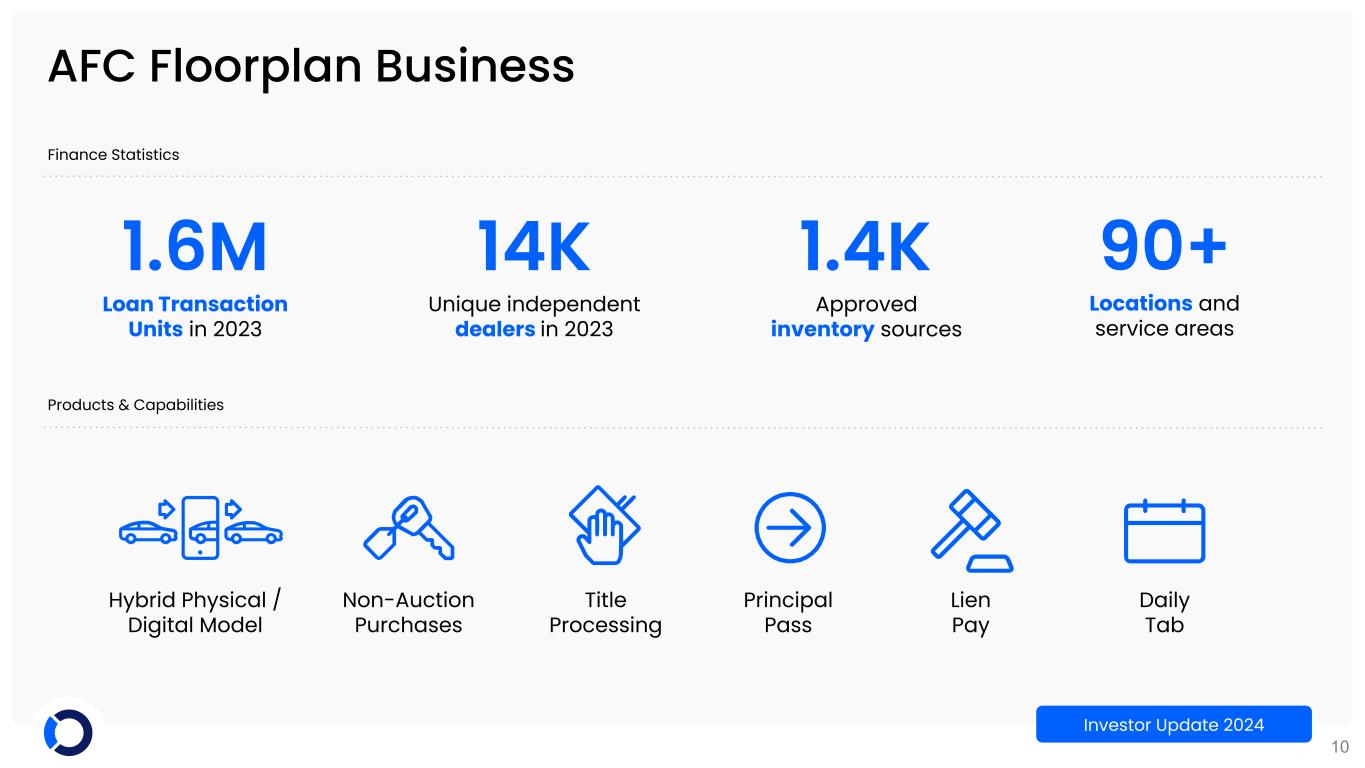 AFC Floorplan Business

Finance Statistics

1.6M
Loan Transaction Units in 2023

14K
Unique independent dealers in 2023

1.4K
Approved inventory sources

90+
Locations and service areas

Products & Capabilities

Hybrid Physical / Digital Model

Non-Auction Purchases

Title Processing

Principal Pass

Lien Pay

Daily Tab

Investor Update 2024

10