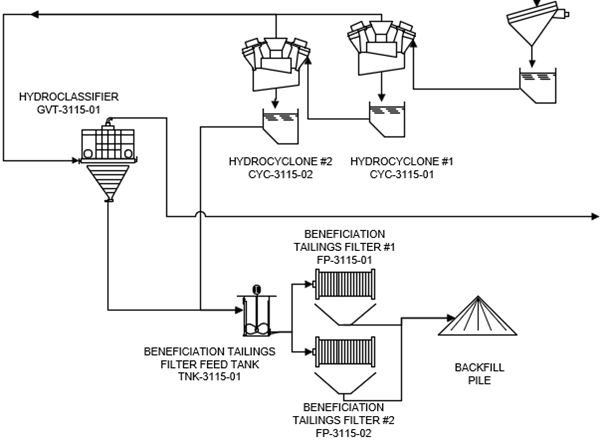 HYDROCLASSIFIER
GVT-3115-01

HYDROCYCLONE #2
CYC-3115-02

HYDROCYCLONE #1
CYC-3115-01

BENEFICIATION
TAILINGS FILTER #1
FP-3115-01

BENEFICIATION TAILINGS
FILTER FEED TANK
TNK-3115-01

BACKFILL
PILE

BENEFICIATION
TAILINGS FILTER #2
FP-3115-02