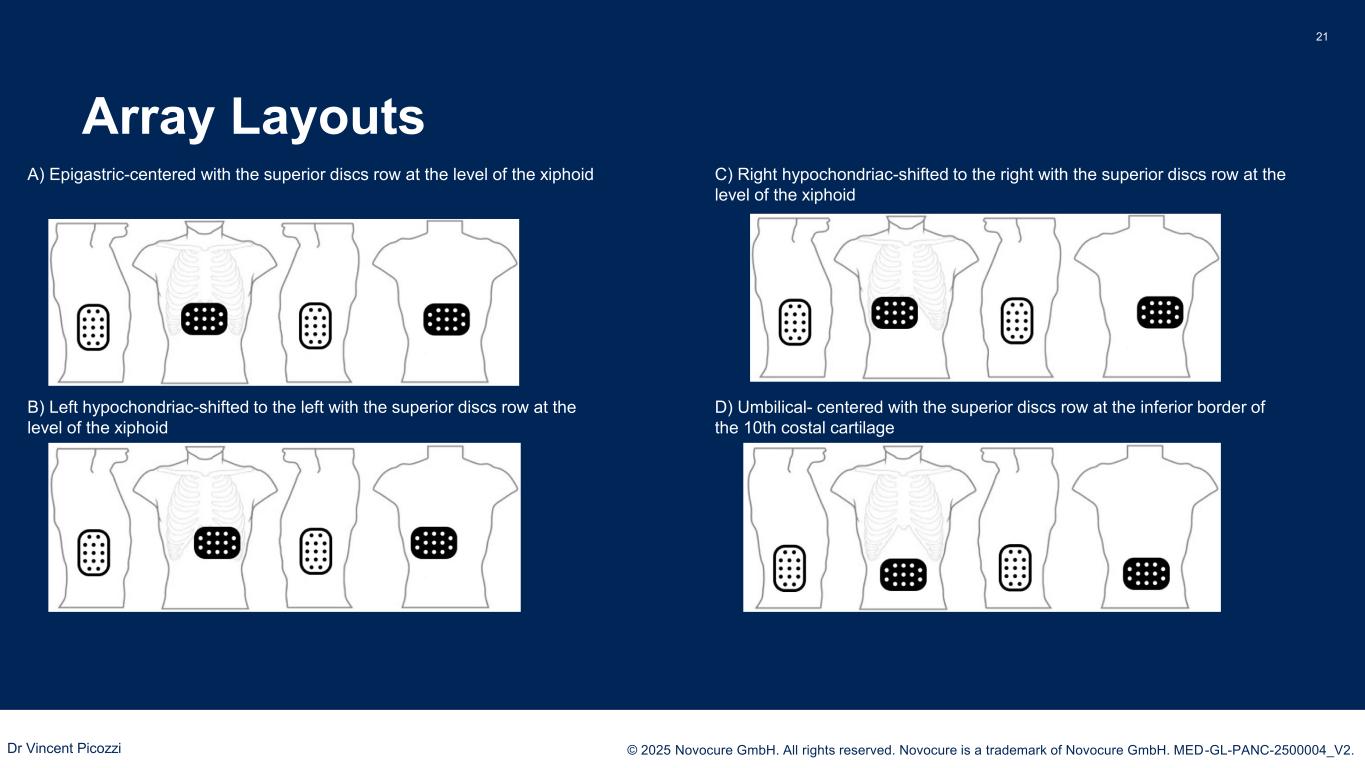 21

Array Layouts

A) Epigastric-centered with the superior discs row at the level of the xiphoid

B) Left hypochondriac-shifted to the left with the superior discs row at the level of the xiphoid

C) Right hypochondriac-shifted to the right with the superior discs row at the level of the xiphoid

D) Umbilical- centered with the superior discs row at the inferior border of the 10th costal cartilage

Dr Vincent Picozzi

© 2025 Novocure GmbH. All rights reserved. Novocure is a trademark of Novocure GmbH. MED-GL-PANC-2500004_V2.