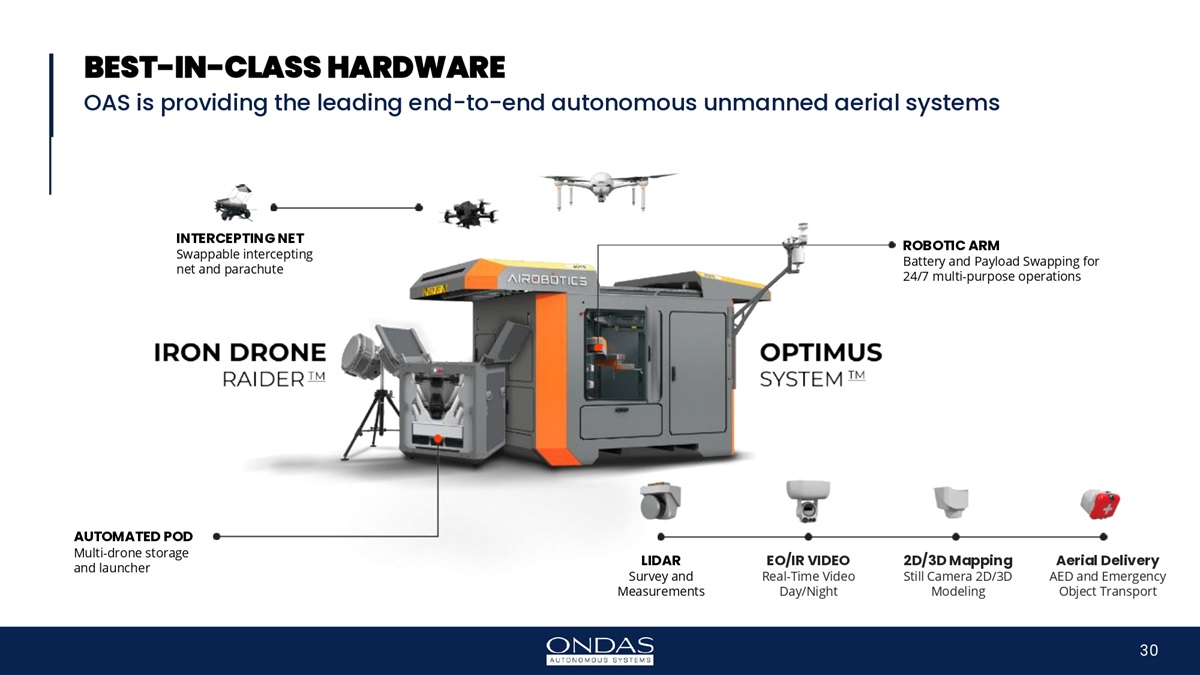 BEST-IN-CLASS HARDWARE
OAS is providing the leading end-to-end autonomous unmanned aerial systems

INTERCEPTING NET
Swappable intercepting net and parachute

ROBOTIC ARM
Battery and Payload Swapping for 24/7 multi-purpose operations

AIROBOTICS

IRON DRONE
RAIDER™

OPTIMUS
SYSTEM™

AUTOMATED POD
Multi-drone storage and launcher

LIDAR
Survey and Measurements

EO/IR VIDEO
Real-Time Video Day/Night

2D/3D Mapping
Still Camera 2D/3D Modeling

Aerial Delivery
AED and Emergency Object Transport

ONDAS
AUTONOMOUS SYSTEMS

30