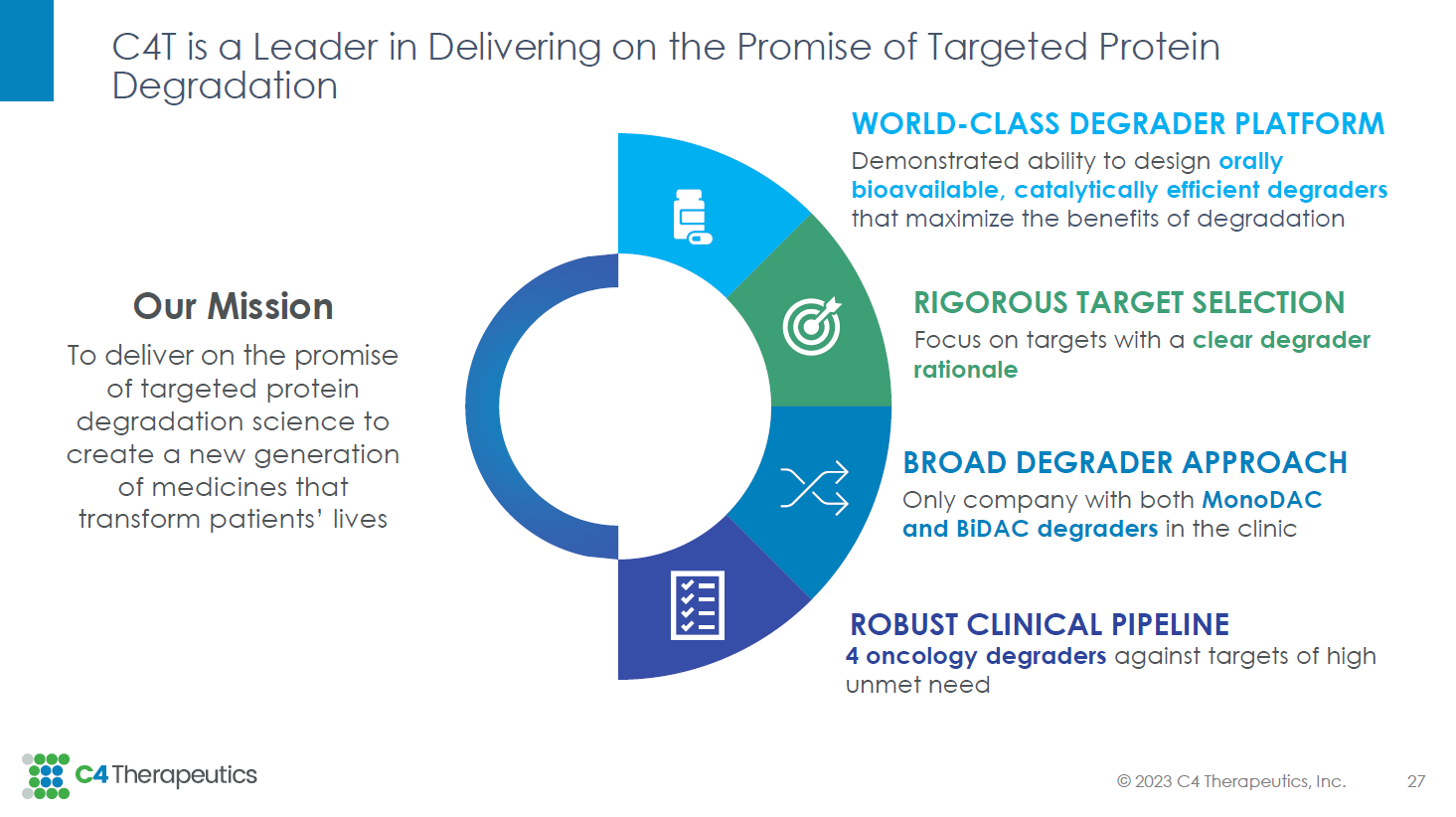 C4T is a Leader in Delivering on the Promise of Targeted Protein Degradation

Our Mission

To deliver on the promise of targeted protein degradation science to create a new generation of medicines that transform patients' lives

WORLD-CLASS DEGRADER PLATFORM

Demonstrated ability to design orally bioavailable, catalytically efficient degraders that maximize the benefits of degradation

RIGOROUS TARGET SELECTION

Focus on targets with a clear degrader rationale

BROAD DEGRADER APPROACH

Only company with both MonoDAC and BiDAC degraders in the clinic

ROBUST CLINICAL PIPELINE

4 oncology degraders against targets of high unmet need

C4 Therapeutics

© 2023 C4 Therapeutics, Inc.

27