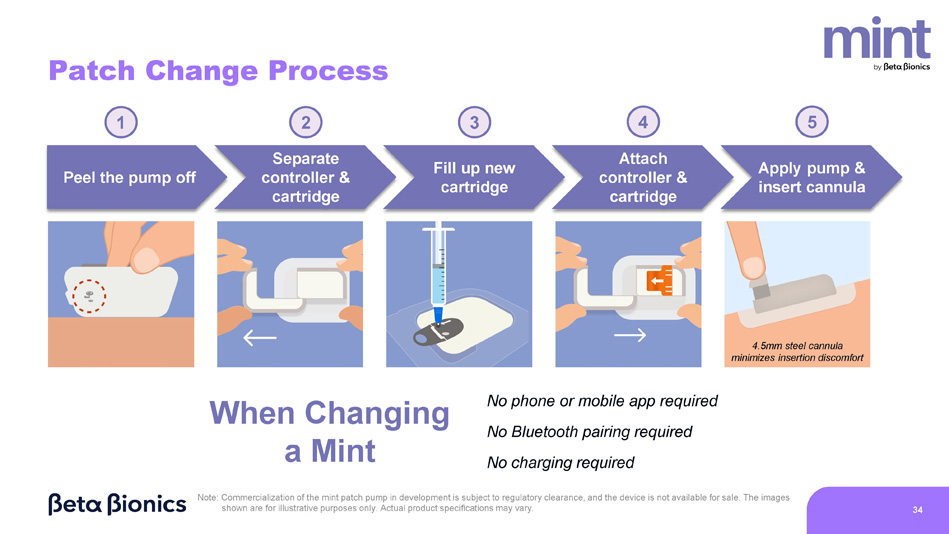 mint
by Beta Bionics

Patch Change Process

1
Peel the pump off

2
Separate controller & cartridge

3
Fill up new cartridge

4
Attach controller & cartridge

5
Apply pump & insert cannula

4.5mm steel cannula minimizes insertion discomfort

When Changing a Mint

No phone or mobile app required

No Bluetooth pairing required

No charging required

Beta Bionics

Note: Commercialization of the mint patch pump in development is subject to regulatory clearance, and the device is not available for sale. The images shown are for illustrative purposes only. Actual product specifications may vary.

34