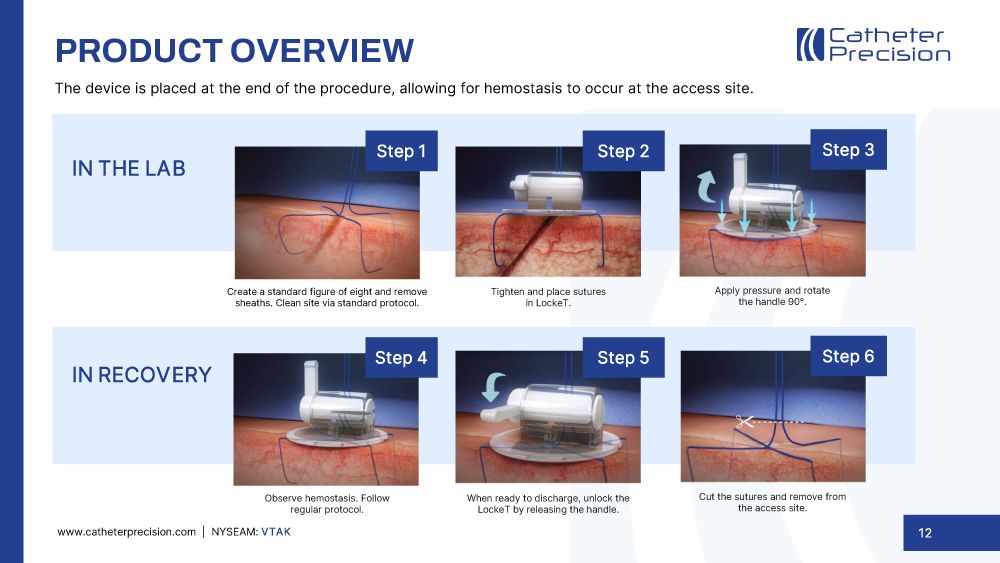 PRODUCT OVERVIEW

Catheter Precision

The device is placed at the end of the procedure, allowing for hemostasis to occur at the access site.

IN THE LAB

Step 1

Create a standard figure of eight and remove sheaths. Clean site via standard protocol.

Step 2

Tighten and place sutures in LockeT.

Step 3

Apply pressure and rotate the handle 90°.

IN RECOVERY

Step 4

Observe hemostasis. Follow regular protocol.

Step 5

When ready to discharge, unlock the LockeT by releasing the handle.

Step 6

Cut the sutures and remove from the access site.

www.catheterprecision.com | NYSEAM: VTAK

12