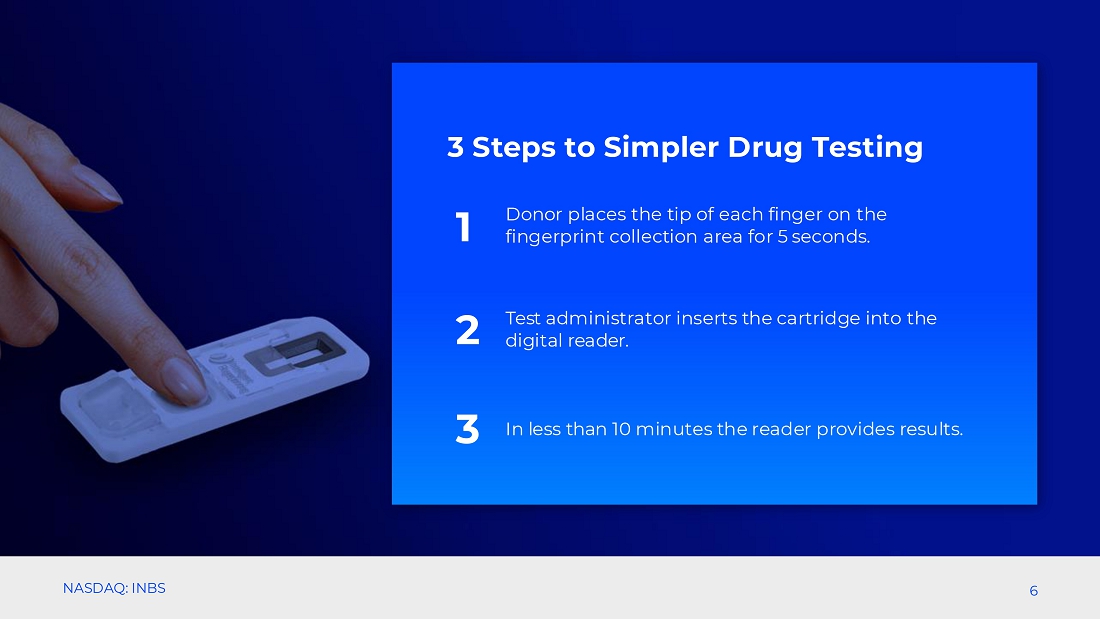 3 Steps to Simpler Drug Testing

1 Donor places the tip of each finger on the fingerprint collection area for 5 seconds.

2 Test administrator inserts the cartridge into the digital reader.

3 In less than 10 minutes the reader provides results.

NASDAQ: INBS

6