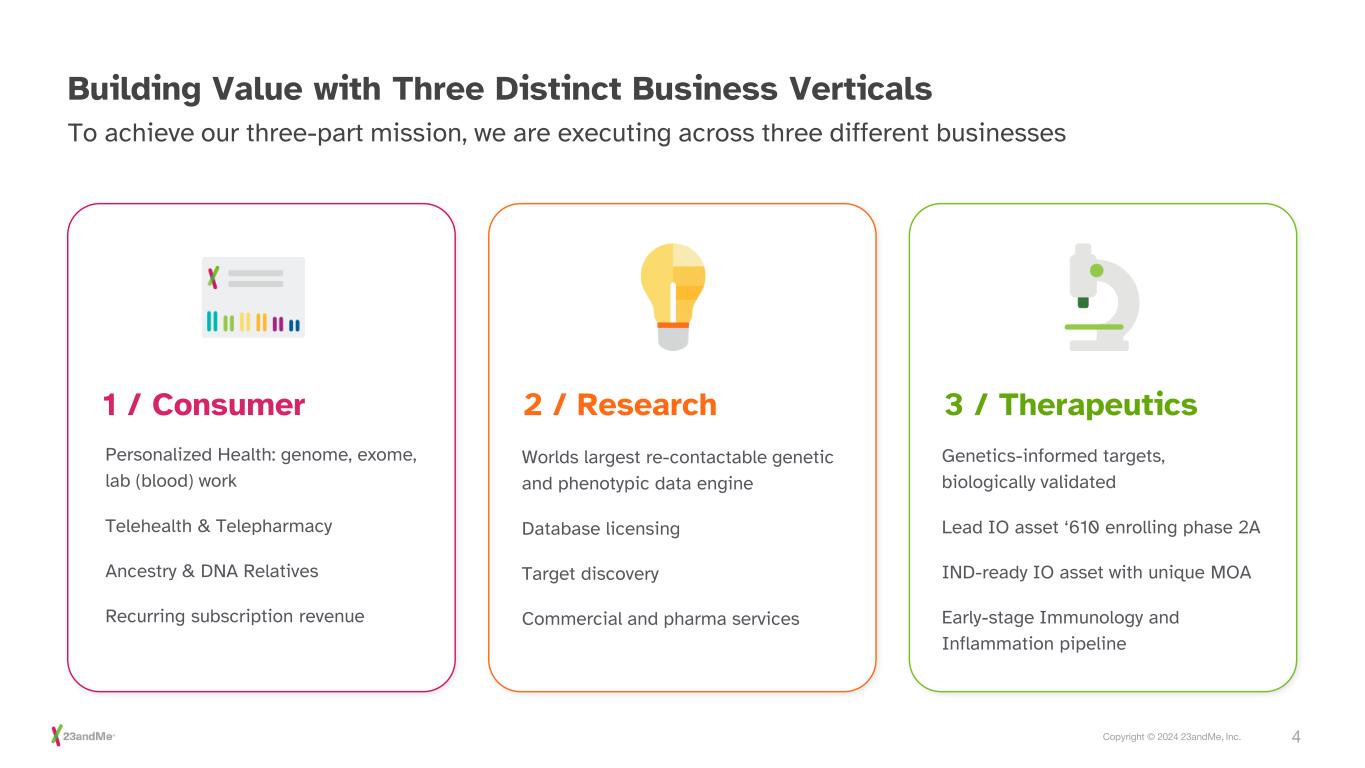 Building Value with Three Distinct Business Verticals

To achieve our three-part mission, we are executing across three different businesses

1 / Consumer

Personalized Health: genome, exome, lab (blood) work

Telehealth & Telepharmacy

Ancestry & DNA Relatives

Recurring subscription revenue

2 / Research

Worlds largest re-contactable genetic and phenotypic data engine

Database licensing

Target discovery

Commercial and pharma services

3 / Therapeutics

Genetics-informed targets, biologically validated

Lead IO asset '610 enrolling phase 2A

IND-ready IO asset with unique MOA

Early-stage Immunology and Inflammation pipeline

23andMe

Copyright © 2024 23andMe, Inc.

4