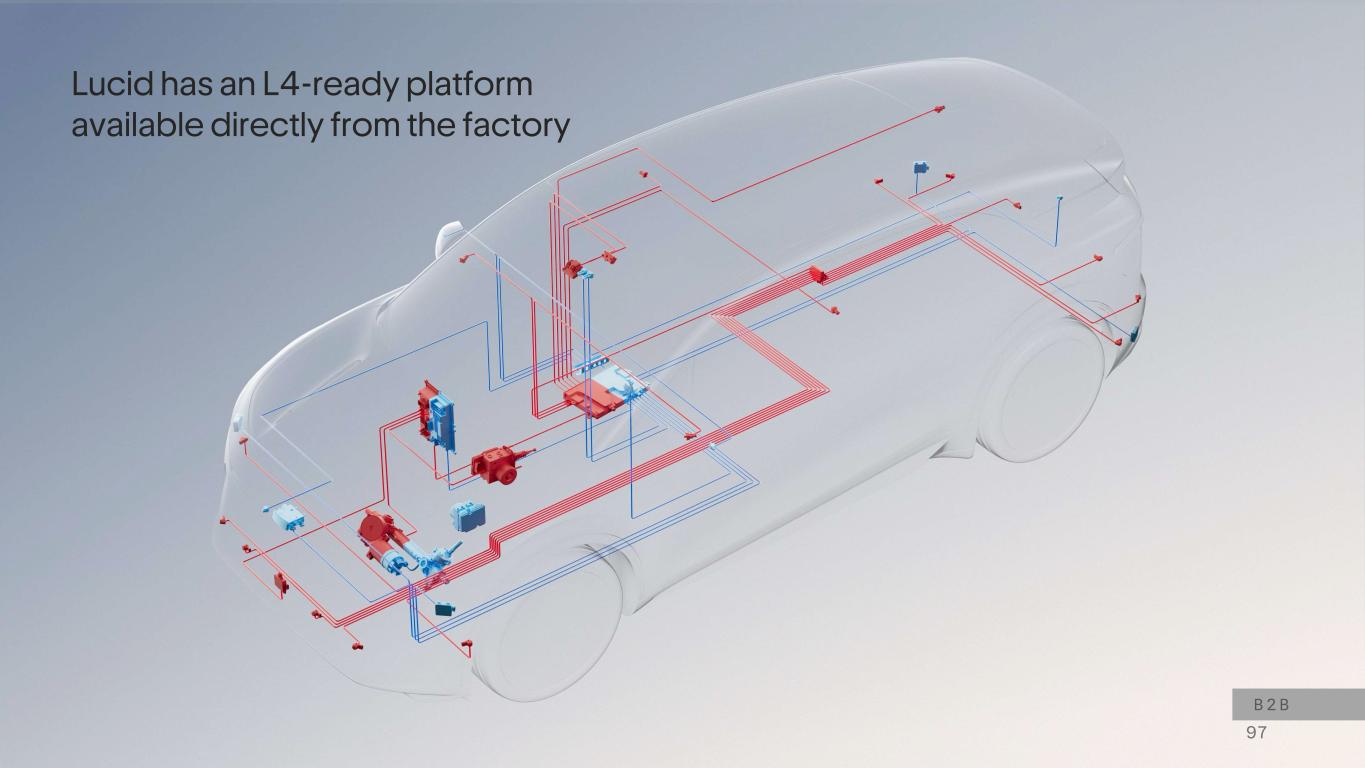 Lucid has an L4-ready platform available directly from the factory

B2B

97