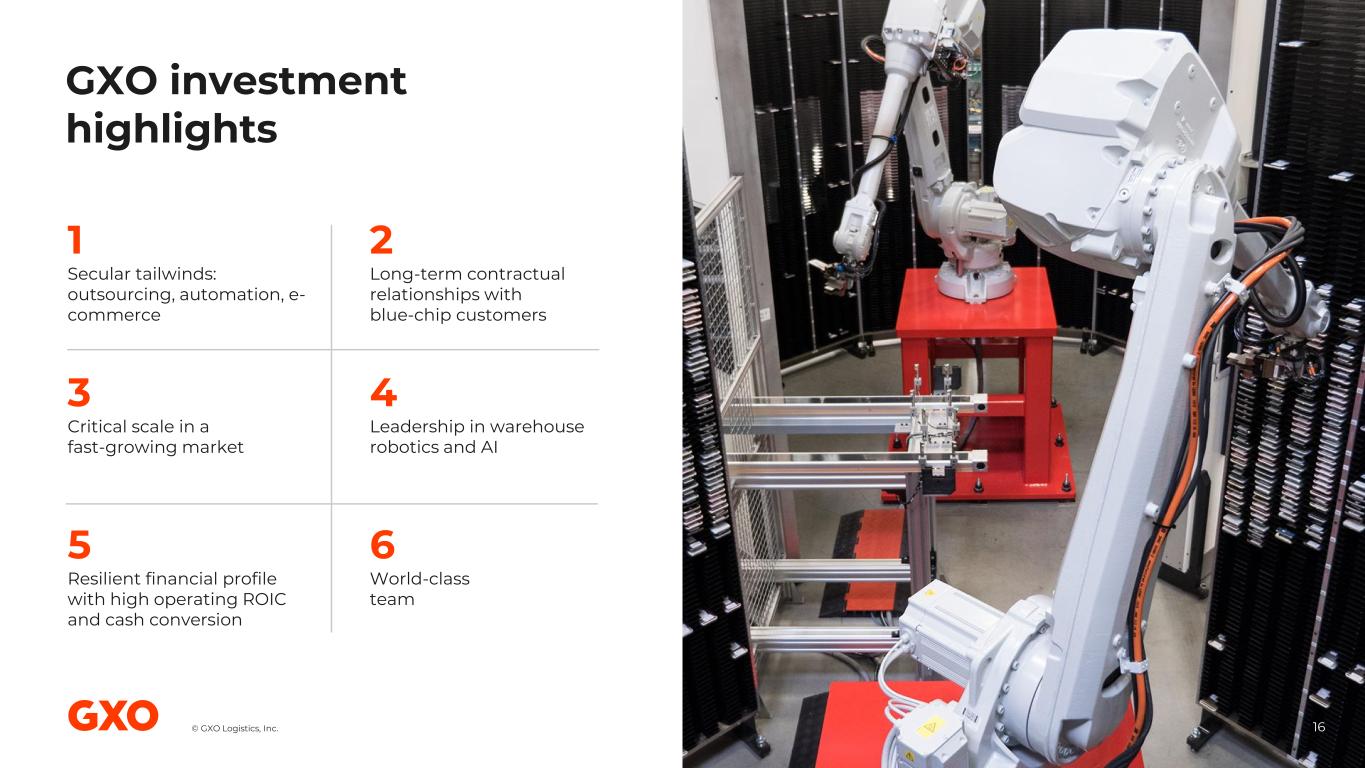 GXO investment highlights

1
Secular tailwinds: outsourcing, automation, e-commerce

2
Long-term contractual relationships with blue-chip customers

3
Critical scale in a fast-growing market

4
Leadership in warehouse robotics and AI

5
Resilient financial profile with high operating ROIC and cash conversion

6
World-class team

GXO © GXO Logistics, Inc.

16