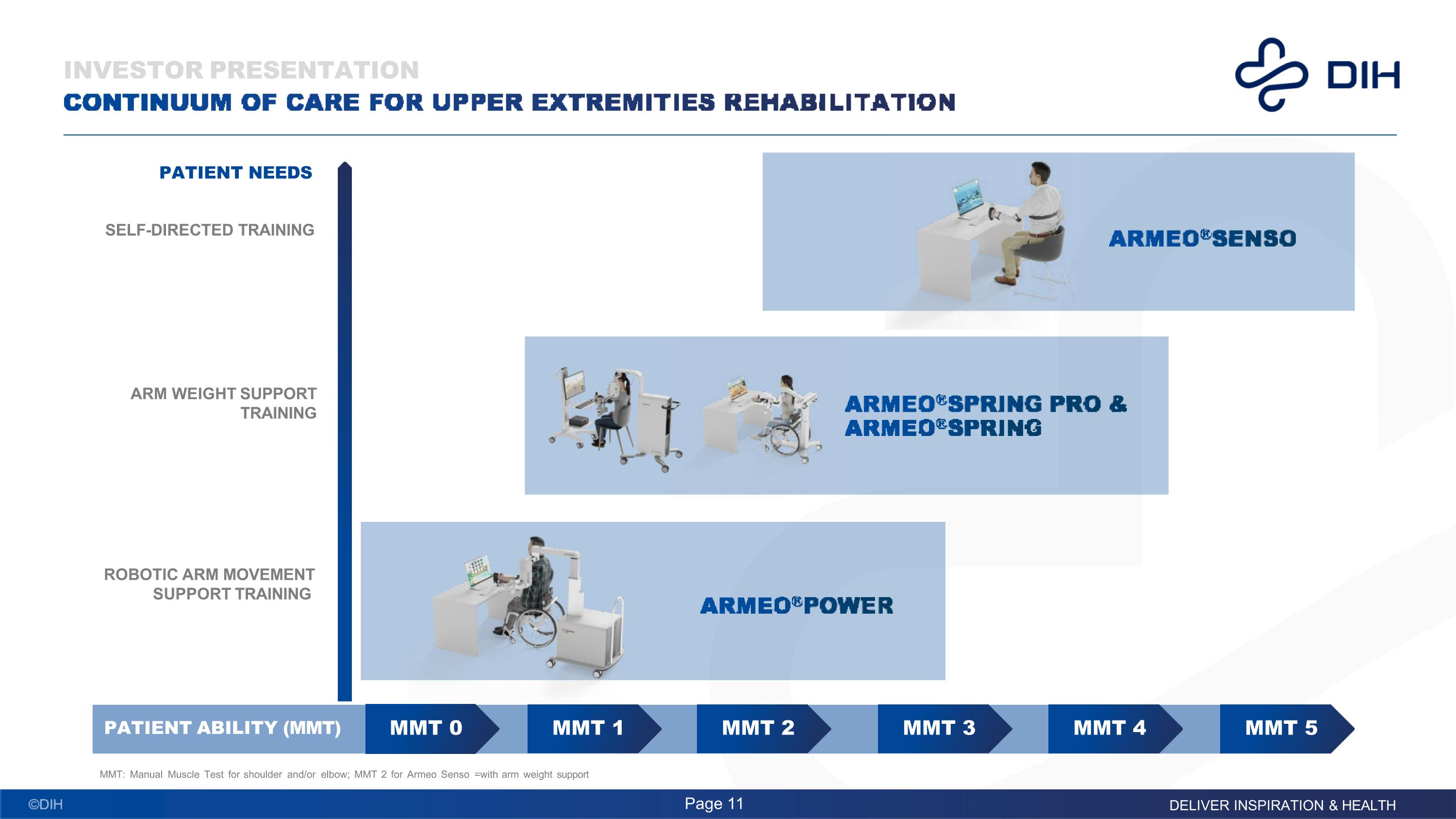 INVESTOR PRESENTATION
CONTINUUM OF CARE FOR UPPER EXTREMITIES REHABILITATION

DIH

PATIENT NEEDS

SELF-DIRECTED TRAINING

ARMEO®SENSO

ARM WEIGHT SUPPORT TRAINING

ARMEO®SPRING PRO & ARMEO®SPRING

ROBOTIC ARM MOVEMENT SUPPORT TRAINING

ARMEO®POWER

PATIENT ABILITY (MMT) MMT 0 MMT 1 MMT 2 MMT 3 MMT 4 MMT 5

MMT: Manual Muscle Test for shoulder and/or elbow; MMT 2 for Armeo Senso =with arm weight support

©DIH Page 11 DELIVER INSPIRATION & HEALTH