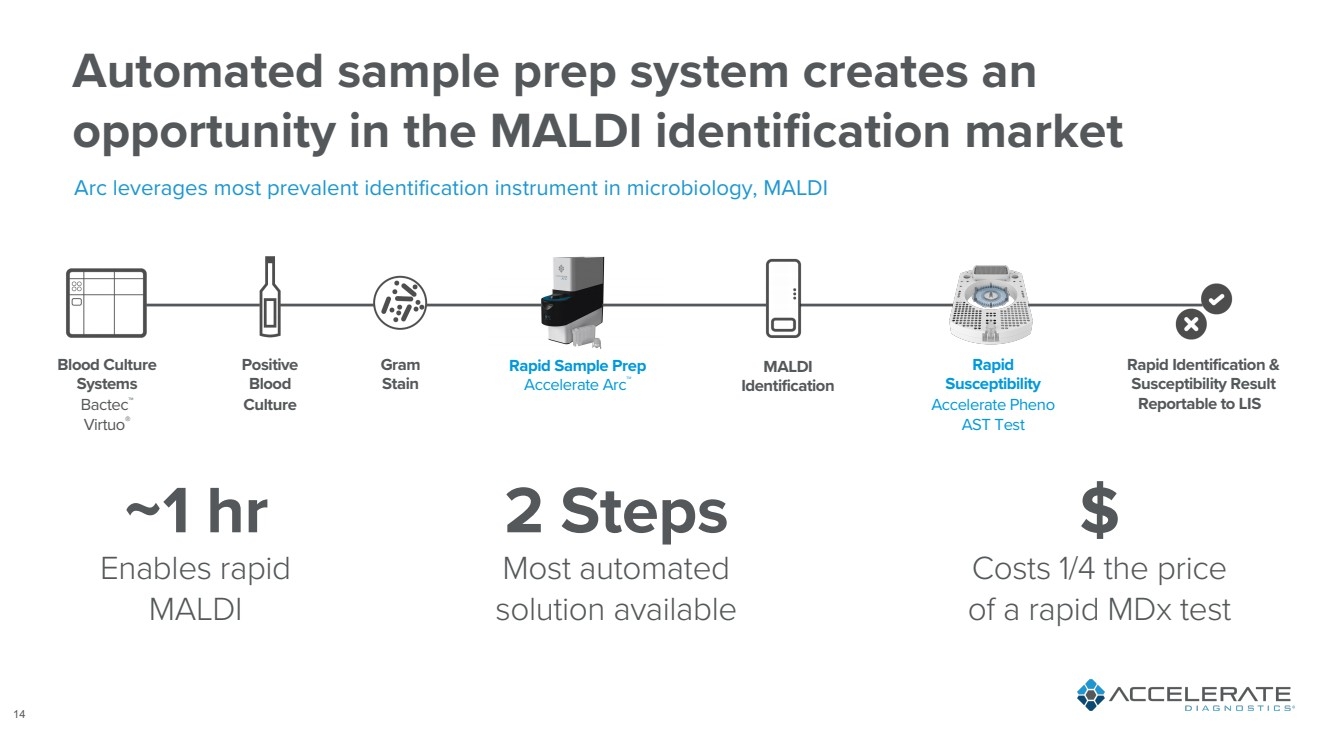 Automated sample prep system creates an opportunity in the MALDI identification market

Arc leverages most prevalent identification instrument in microbiology, MALDI

Blood Culture Systems
Bactec™
Virtuo®

Positive Blood Culture

Gram Stain

Rapid Sample Prep
Accelerate Arc™

MALDI Identification

Rapid Susceptibility
Accelerate Pheno AST Test

Rapid Identification & Susceptibility Result Reportable to LIS

~1 hr
Enables rapid MALDI

2 Steps
Most automated solution available

$
Costs 1/4 the price of a rapid MDx test

14

ACCELERATE
DIAGNOSTICS®