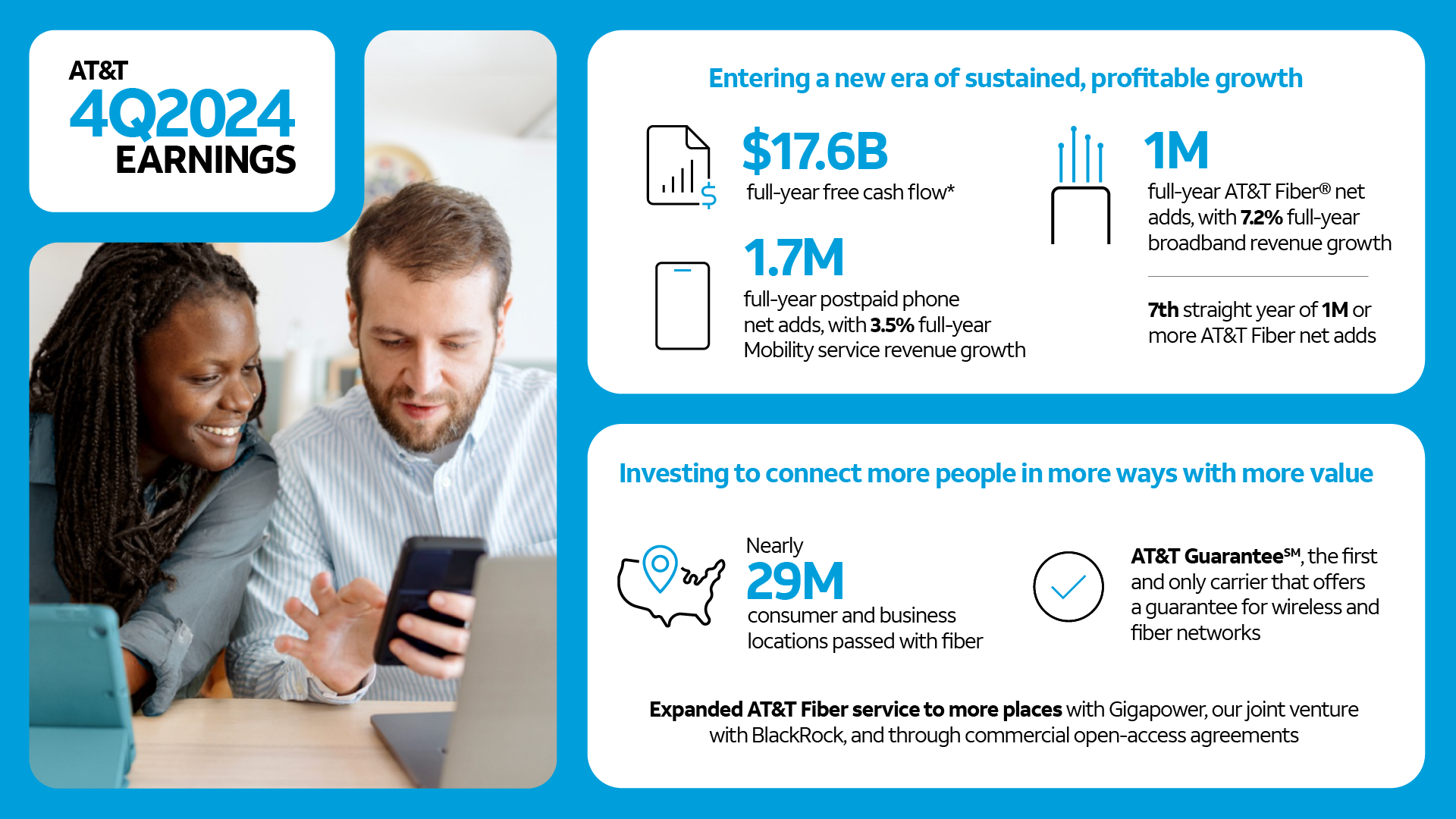 AT&T
4Q2024
EARNINGS

Entering a new era of sustained, profitable growth

$17.6B
full-year free cash flow*

1.7M
full-year postpaid phone net adds, with 3.5% full-year Mobility service revenue growth

1M
full-year AT&T Fiber® net adds, with 7.2% full-year broadband revenue growth

7th straight year of 1M or more AT&T Fiber net adds

Investing to connect more people in more ways with more value

Nearly
29M
consumer and business locations passed with fiber

AT&T Guarantee℠, the first and only carrier that offers a guarantee for wireless and fiber networks

Expanded AT&T Fiber service to more places with Gigapower, our joint venture with BlackRock, and through commercial open-access agreements