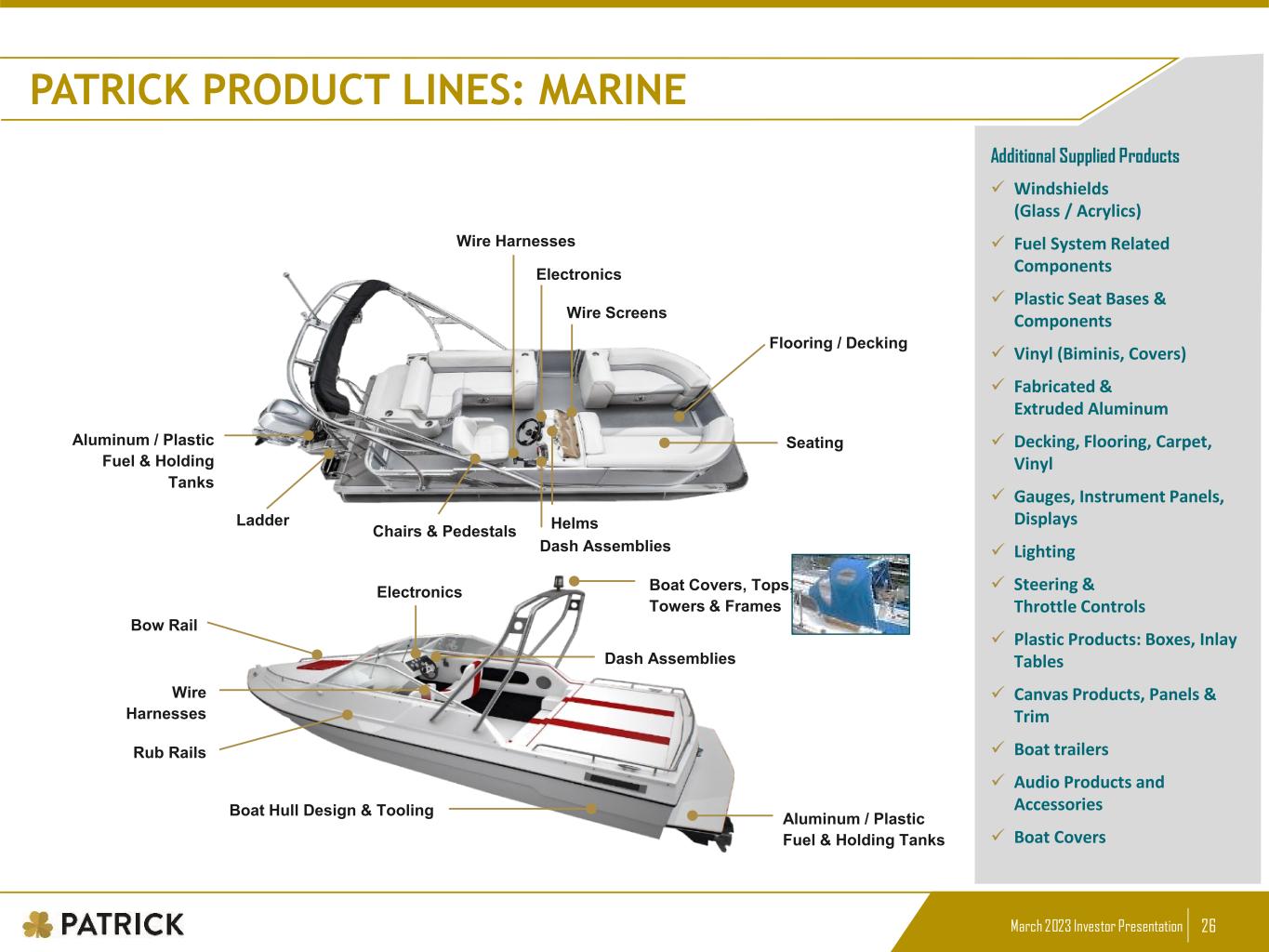 PATRICK PRODUCT LINES: MARINE

Wire Harnesses
Electronics
Wire Screens
Flooring / Decking
Aluminum / Plastic Fuel & Holding Tanks
Seating
Ladder
Chairs & Pedestals
Helms
Dash Assemblies

Electronics
Boat Covers, Tops, Towers & Frames
Bow Rail
Dash Assemblies
Wire Harnesses
Rub Rails
Boat Hull Design & Tooling
Aluminum / Plastic Fuel & Holding Tanks

Additional Supplied Products
✓ Windshields (Glass / Acrylics)
✓ Fuel System Related Components
✓ Plastic Seat Bases & Components
✓ Vinyl (Biminis, Covers)
✓ Fabricated & Extruded Aluminum
✓ Decking, Flooring, Carpet, Vinyl
✓ Gauges, Instrument Panels, Displays
✓ Lighting
✓ Steering & Throttle Controls
✓ Plastic Products: Boxes, Inlay Tables
✓ Canvas Products, Panels & Trim
✓ Boat trailers
✓ Audio Products and Accessories
✓ Boat Covers

PATRICK
March 2023 Investor Presentation 26