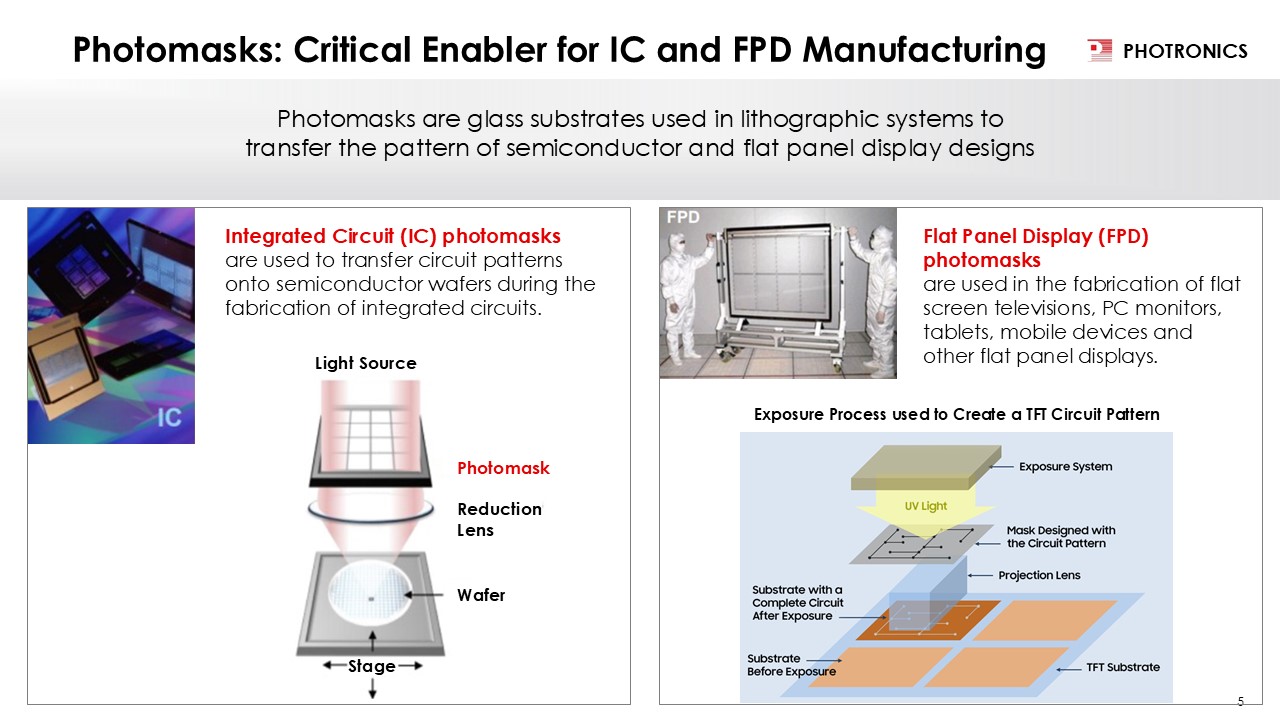 Photomasks: Critical Enabler for IC and FPD Manufacturing

PHOTRONICS

Photomasks are glass substrates used in lithographic systems to transfer the pattern of semiconductor and flat panel display designs

IC

Integrated Circuit (IC) photomasks are used to transfer circuit patterns onto semiconductor wafers during the fabrication of integrated circuits.

Light Source

Photomask

Reduction Lens

Wafer

Stage

FPD

Flat Panel Display (FPD) photomasks are used in the fabrication of flat screen televisions, PC monitors, tablets, mobile devices and other flat panel displays.

Exposure Process used to Create a TFT Circuit Pattern

Exposure System

UV Light

Mask Designed with the Circuit Pattern

Projection Lens

Substrate with a Complete Circuit After Exposure

Substrate Before Exposure

TFT Substrate

5