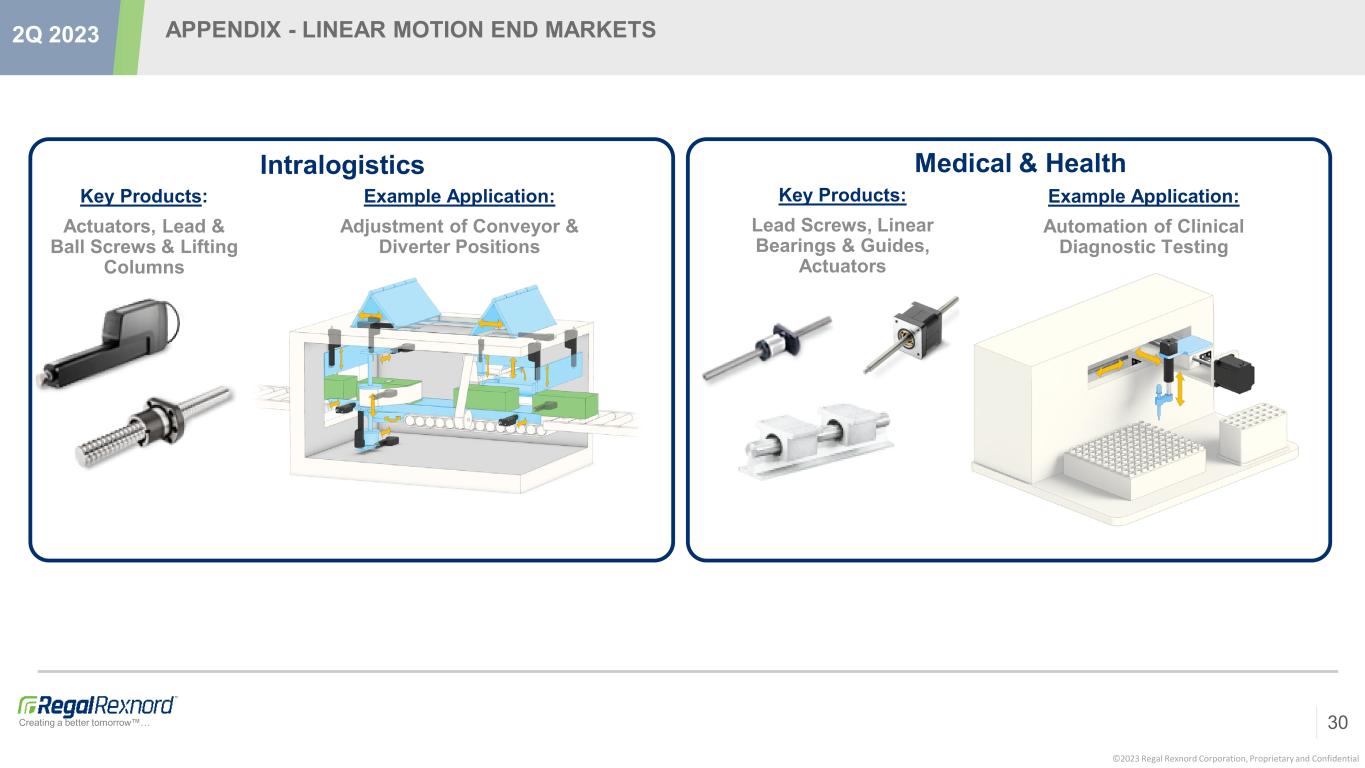 2Q 2023

APPENDIX - LINEAR MOTION END MARKETS

Intralogistics

Key Products:

Actuators, Lead & Ball Screws & Lifting Columns

Example Application:

Adjustment of Conveyor & Diverter Positions

Medical & Health

Key Products:

Lead Screws, Linear Bearings & Guides, Actuators

Example Application:

Automation of Clinical Diagnostic Testing

RegalRexnord

Creating a better tomorrow™ …

30

©2023 Regal Rexnord Corporation, Proprietary and Confidential