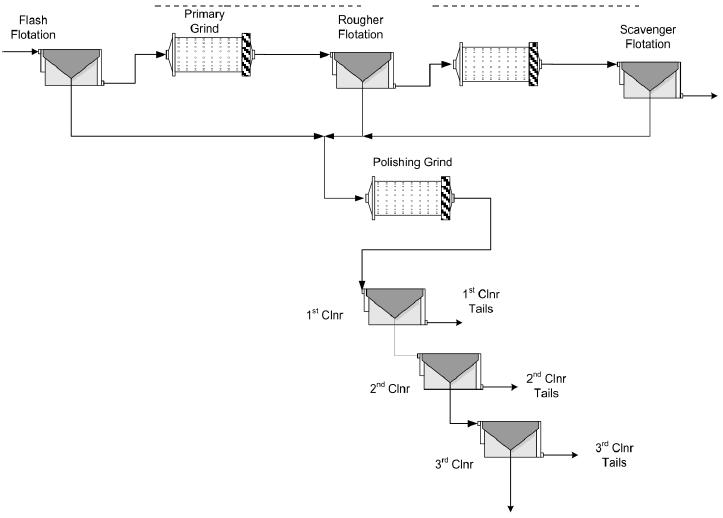 Flash Flotation

Primary Grind

Rougher Flotation

Scavenger Flotation

Polishing Grind

$1^{st}$ Clnr

$1^{st}$ Clnr Tails

$2^{nd}$ Clnr

$2^{nd}$ Clnr Tails

$3^{rd}$ Clnr

$3^{rd}$ Clnr Tails